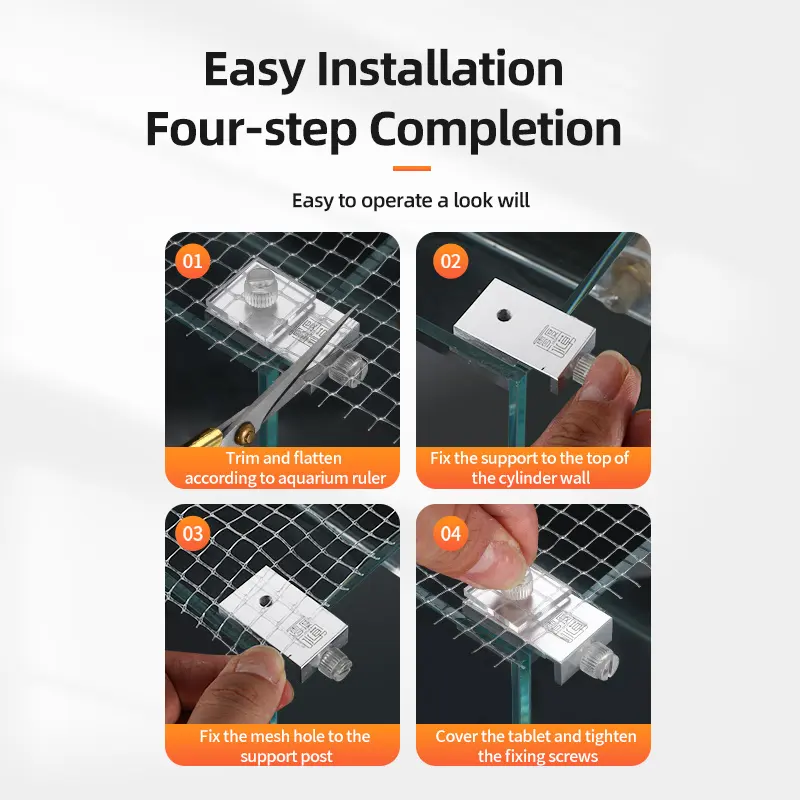 Easy Installation
Four-step Completion

Easy to operate a look will

01
Trim and flatten according to aquarium ruler

02
Fix the support to the top of the cylinder wall

03
Fix the mesh hole to the support post

04
Cover the tablet and tighten the fixing screws