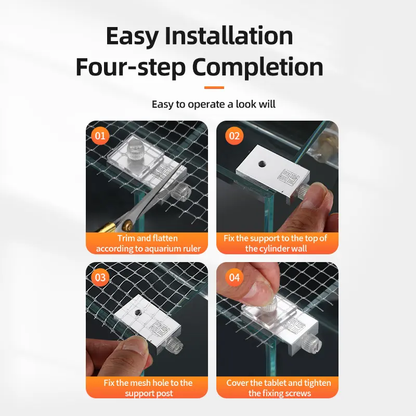 Easy Installation
Four-step Completion

Easy to operate a look will

01

Trim and flatten according to aquarium ruler

02

Fix the support to the top of the cylinder wall

03

Fix the mesh hole to the support post

04

Cover the tablet and tighten the fixing screws