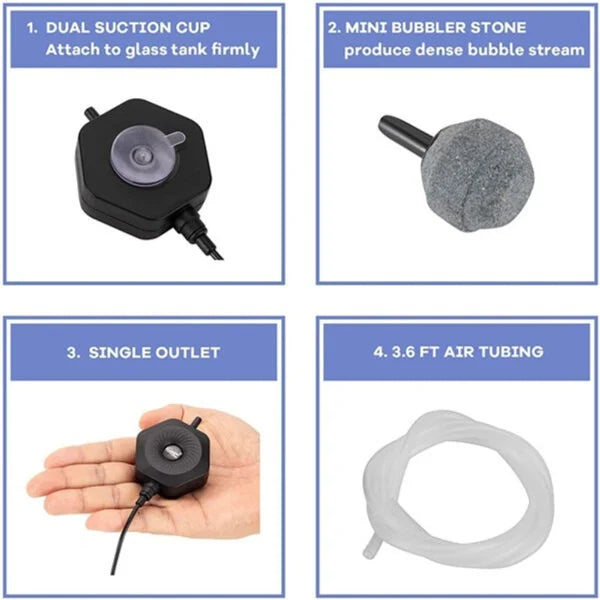 1. DUAL SUCTION CUP
Attach to glass tank firmly

2. MINI BUBBLER STONE
produce dense bubble stream

3. SINGLE OUTLET

4. 3.6 FT AIR TUBING